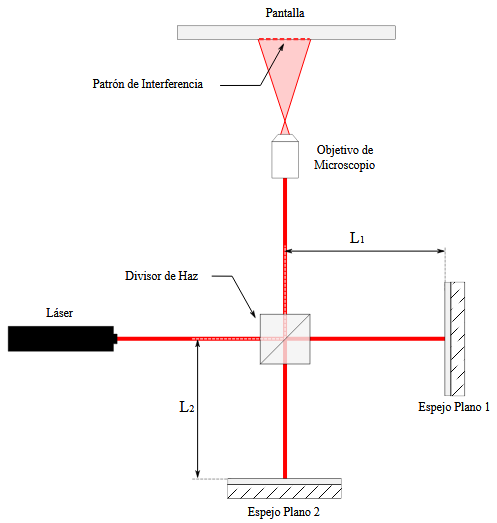 Pantalla

Patrón de Interferencia

Objetivo de Microscopio

$L_1$

Divisor de Haz

Láser

$L_2$

Espejo Plano 1

Espejo Plano 2